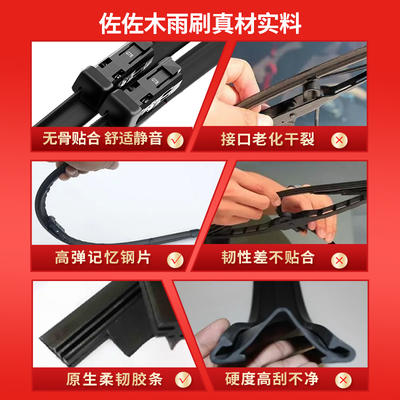 佐佐木雨刷真材实料

无骨贴合 舒适静音

接口老化干裂

高弹记忆钢片

韧性差不贴合

原生柔韧胶条

硬度高刮不净