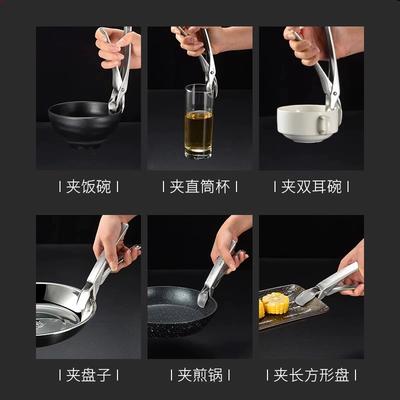 | 夹饭碗 |

| 夹直筒杯 |

| 夹双耳碗 |

| 夹盘子 |

| 夹煎锅 |

| 夹长方形盘 |